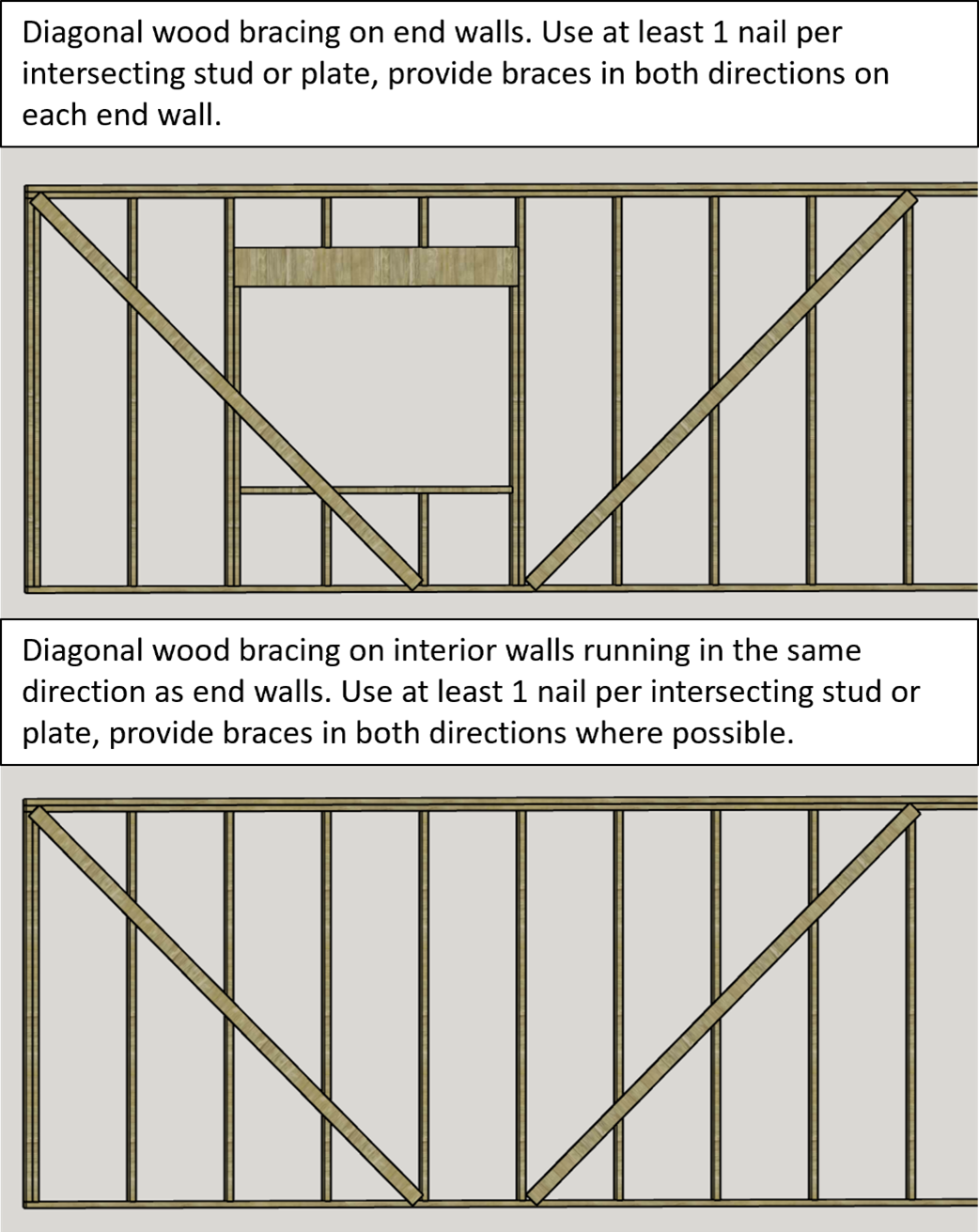 Diagonal wood bracing on end walls. Use at least 1 nail per intersecting stud or plate, provide braces in both directions on each end wall.

Diagonal wood bracing on interior walls running in the same direction as end walls. Use at least 1 nail per intersecting stud or plate, provide braces in both directions where possible.